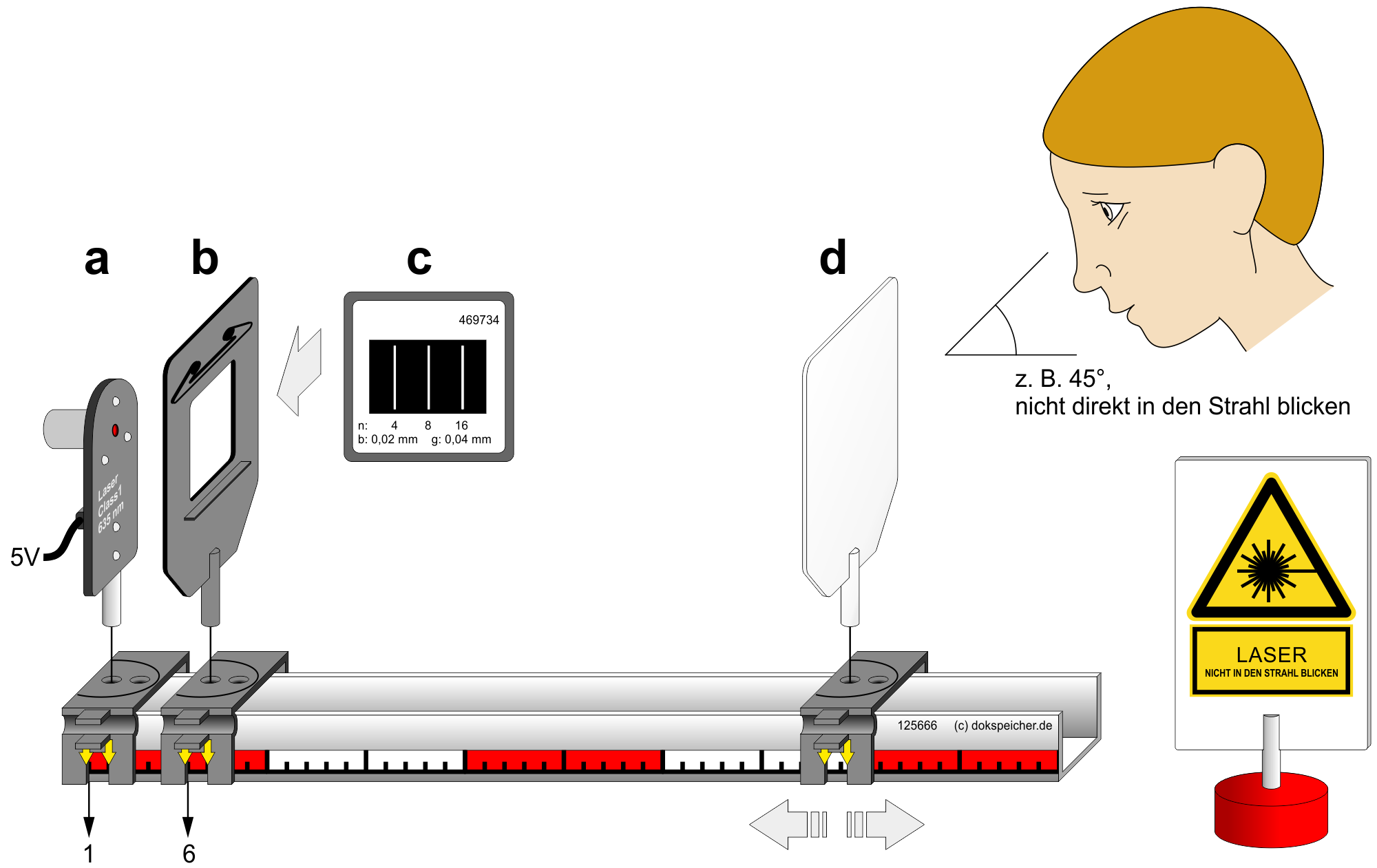 a b c d

469734

n: 4 8 16
b: 0,02 mm g: 0,04 mm

Laser Class 1 635 nm

5V

z. B. 45°,
nicht direkt in den Strahl blicken

LASER
NICHT IN DEN STRAHL BLICKEN

125666 (c) dokspeicher.de

1

6